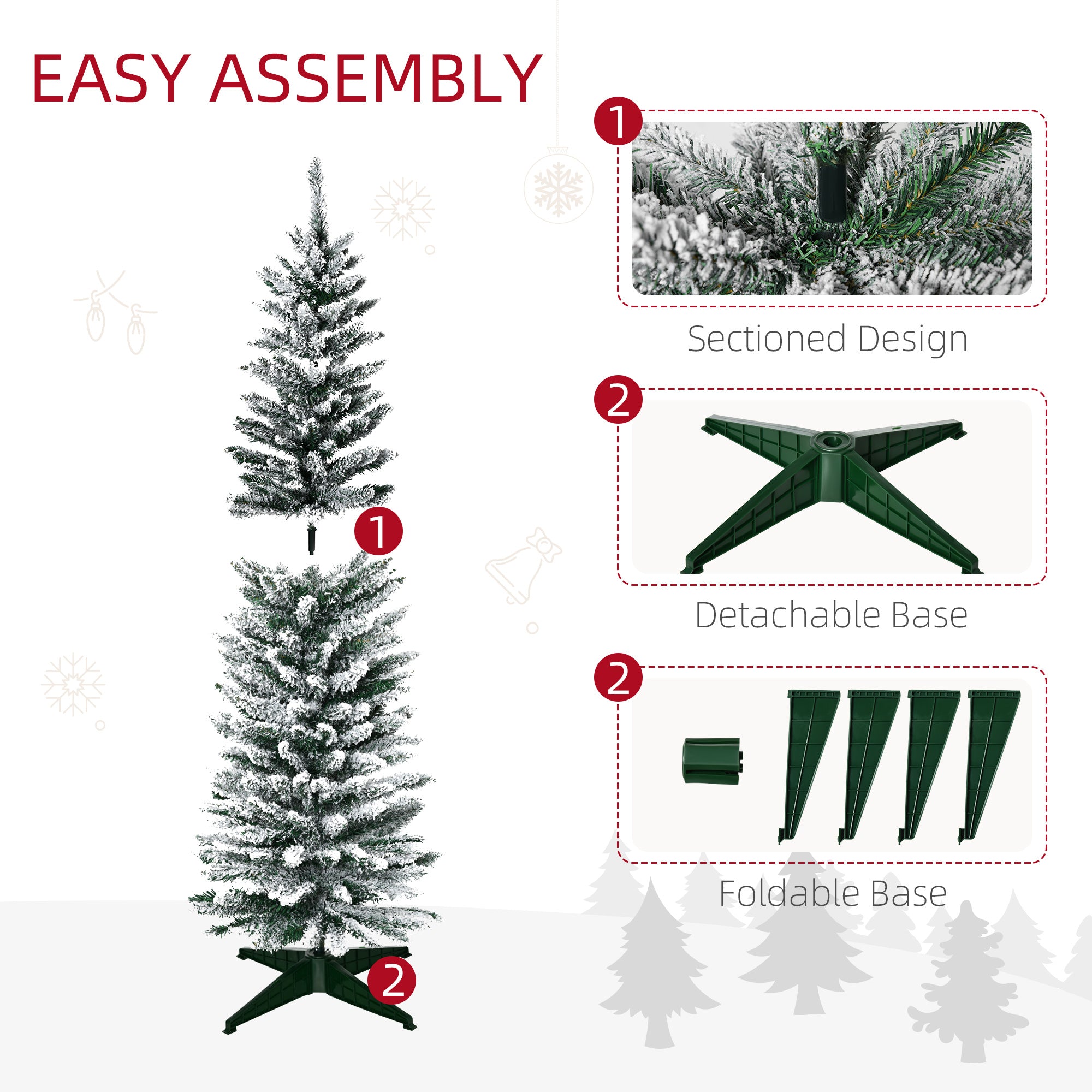 EASY ASSEMBLY

1

2

1

Sectioned Design

2

Detachable Base

2

Foldable Base